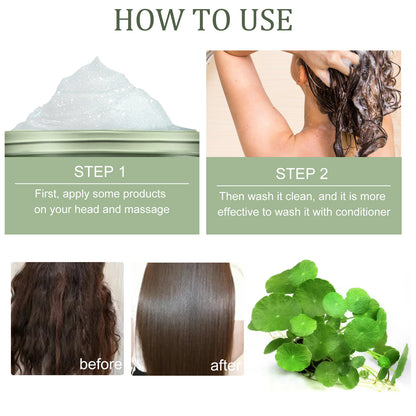 HOW TO USE

STEP 1

First, apply some products on your head and massage

STEP 2

Then wash it clean, and it is more effective to wash it with conditioner

before

after